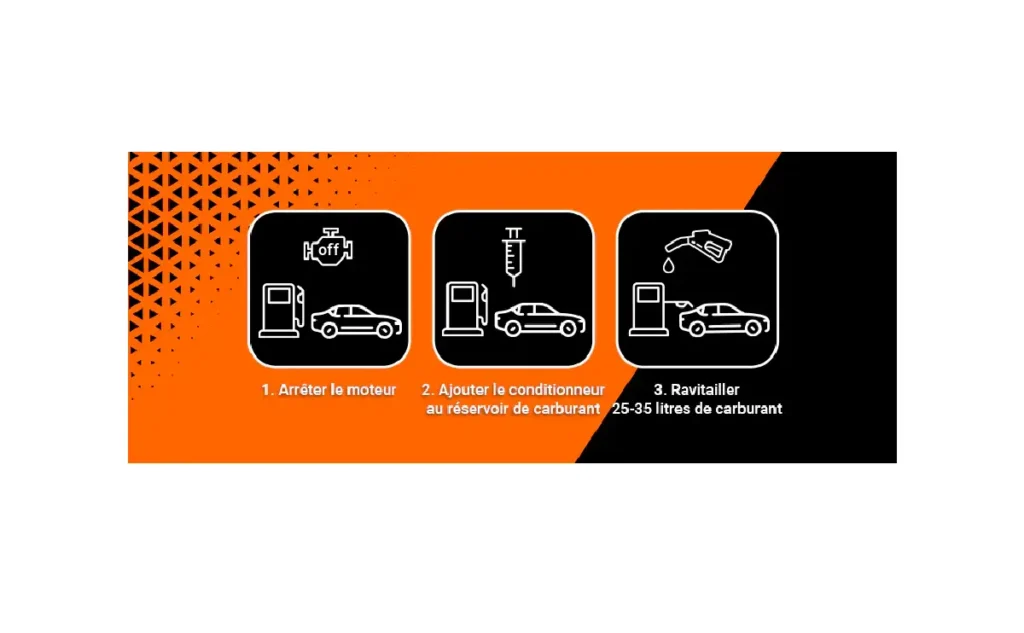 off

1. Arrêter le moteur

2. Ajouter le conditionneur au réservoir de carburant

3. Ravitailler 25-35 litres de carburant